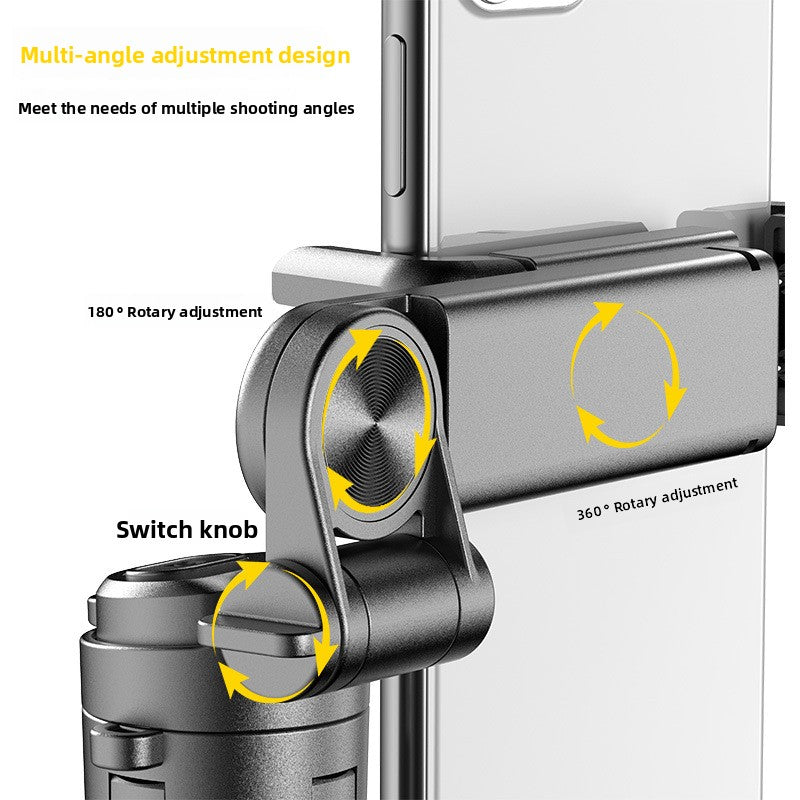 Multi-angle adjustment design

Meet the needs of multiple shooting angles

180° Rotary adjustment

360° Rotary adjustment

Switch knob